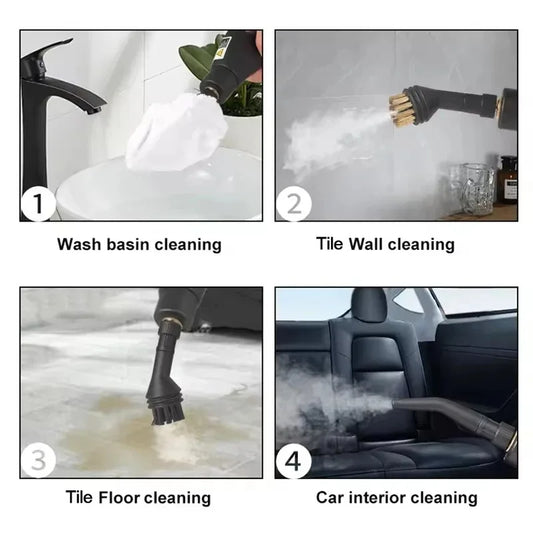 1

Wash basin cleaning

2

Tile Wall cleaning

3

Tile Floor cleaning

4

Car interior cleaning